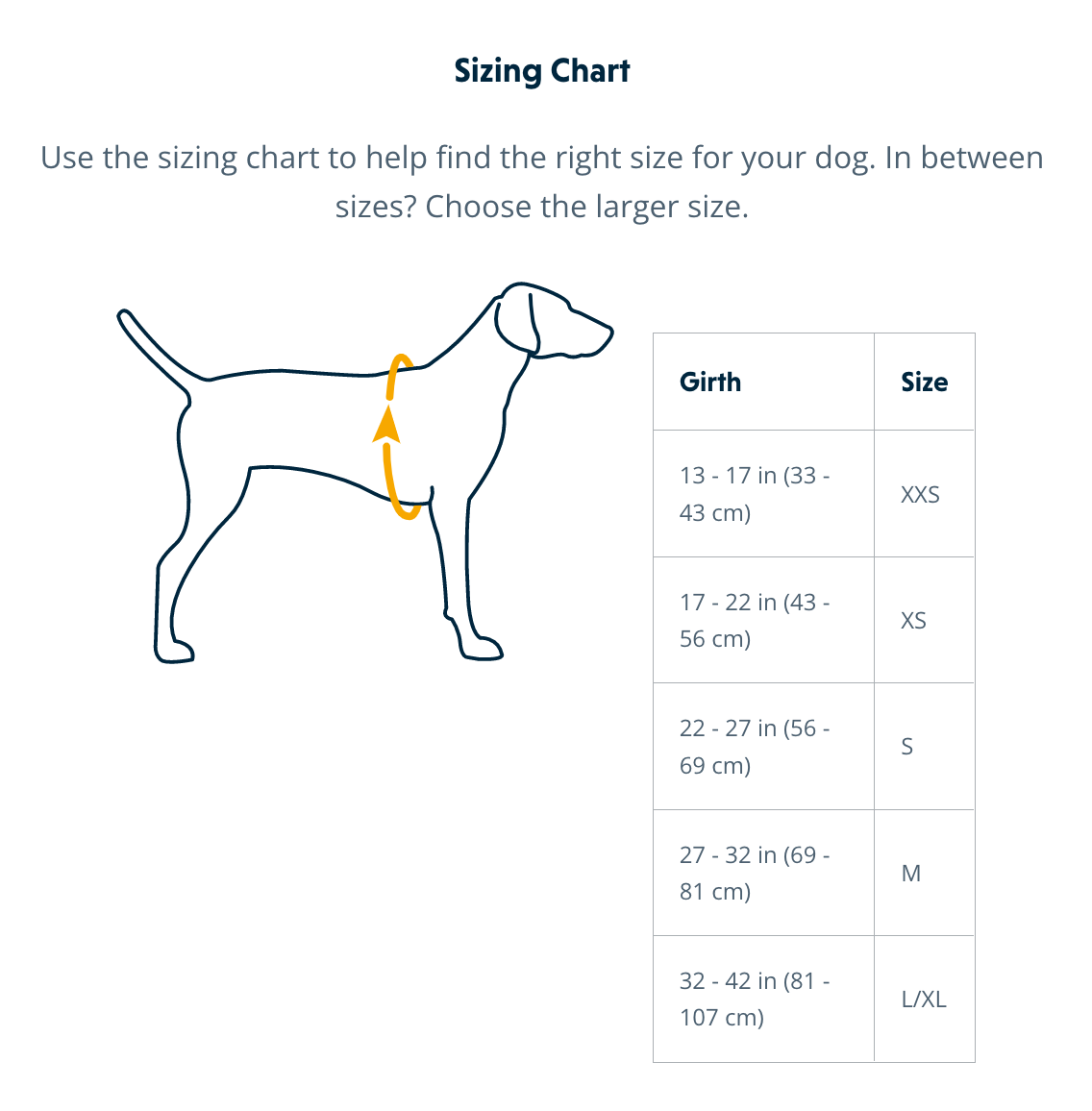 Sizing Chart

Use the sizing chart to help find the right size for your dog. In between sizes? Choose the larger size.

| Girth | Size |
|---|---|
| 13 - 17 in (33 - 43 cm) | XXS |
| 17 - 22 in (43 - 56 cm) | XS |
| 22 - 27 in (56 - 69 cm) | S |
| 27 - 32 in (69 - 81 cm) | M |
| 32 - 42 in (81 - 107 cm) | L/XL |